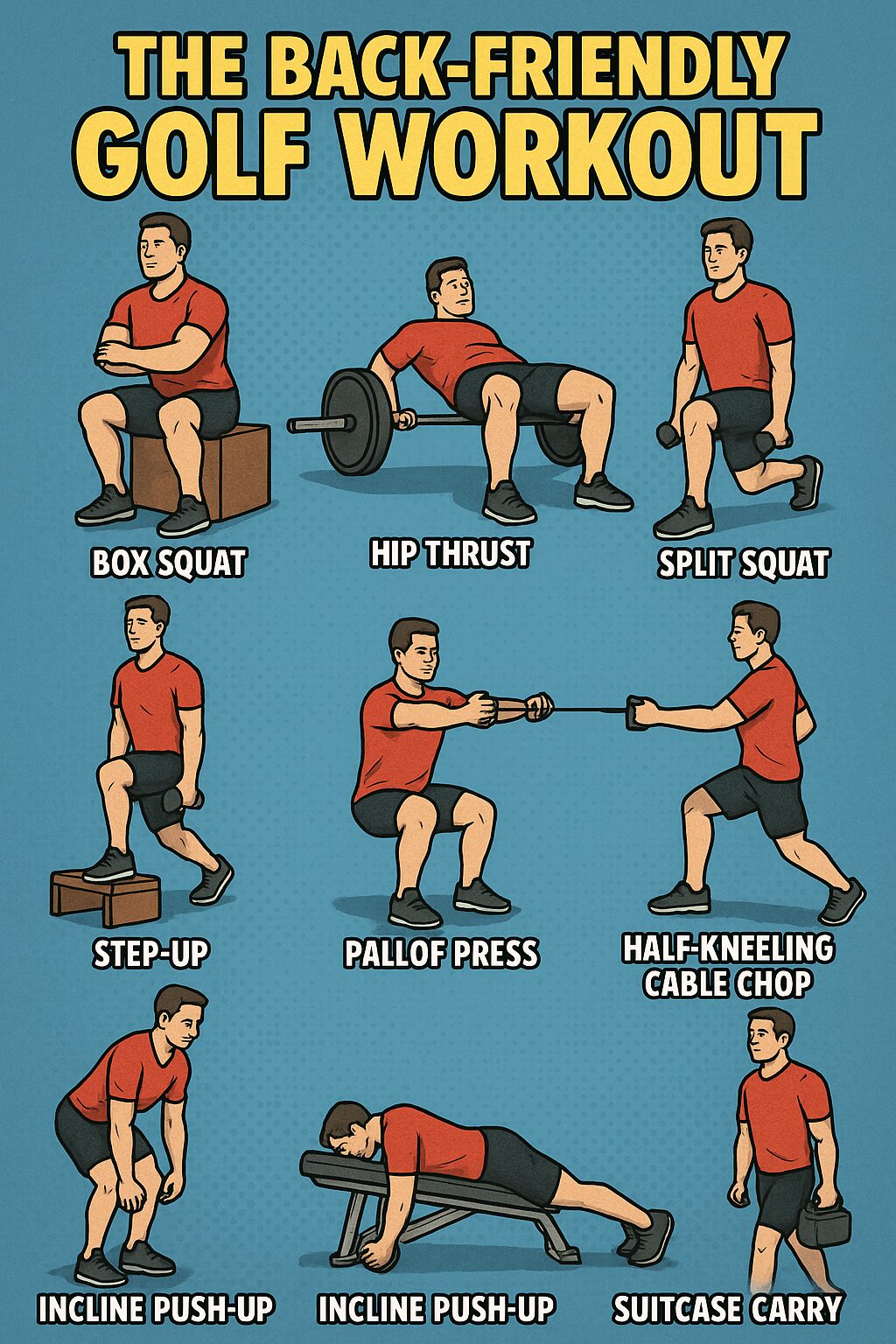 THE BACK-FRIENDLY GOLF WORKOUT

BOX SQUAT

HIP THRUST

SPLIT SQUAT

STEP-UP

PALLOF PRESS

HALF-KNEELING CABLE CHOP

INCLINE PUSH-UP

INCLINE PUSH-UP

SUITCASE CARRY